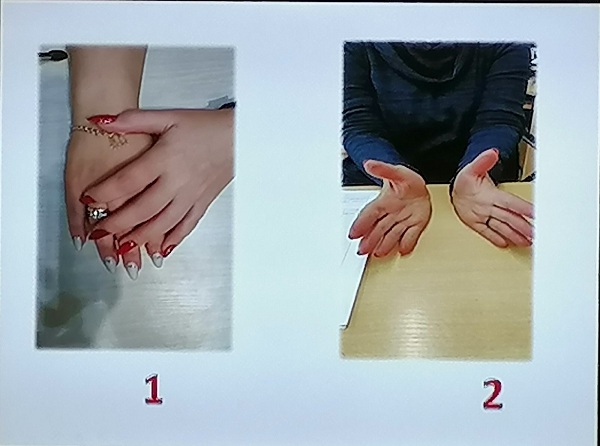 1

2